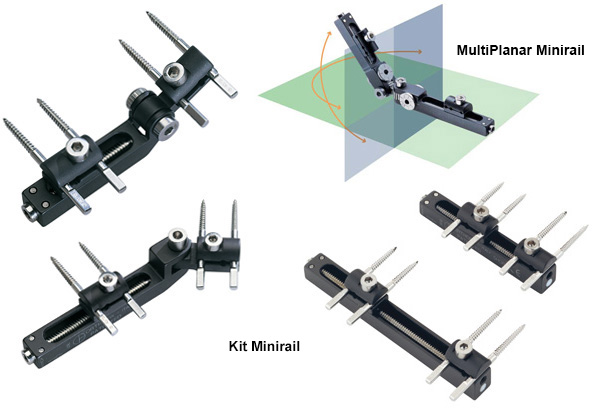 MultiPlanar Minirail

Kit Minirail