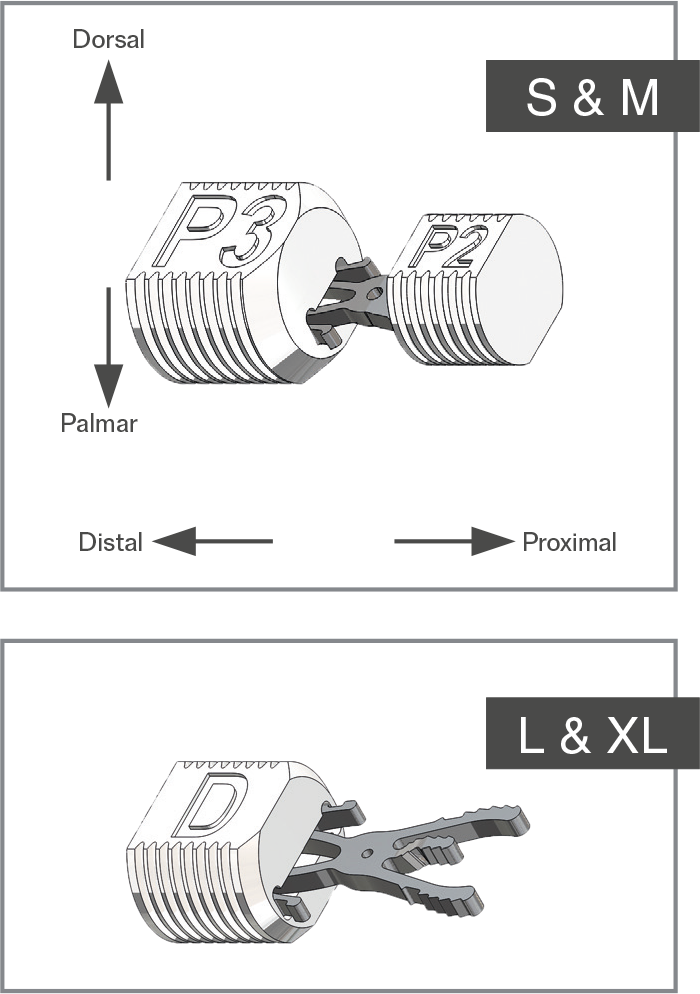 Dorsal

S & M

P3

P2

Palmar

Distal

Proximal

L & XL

D